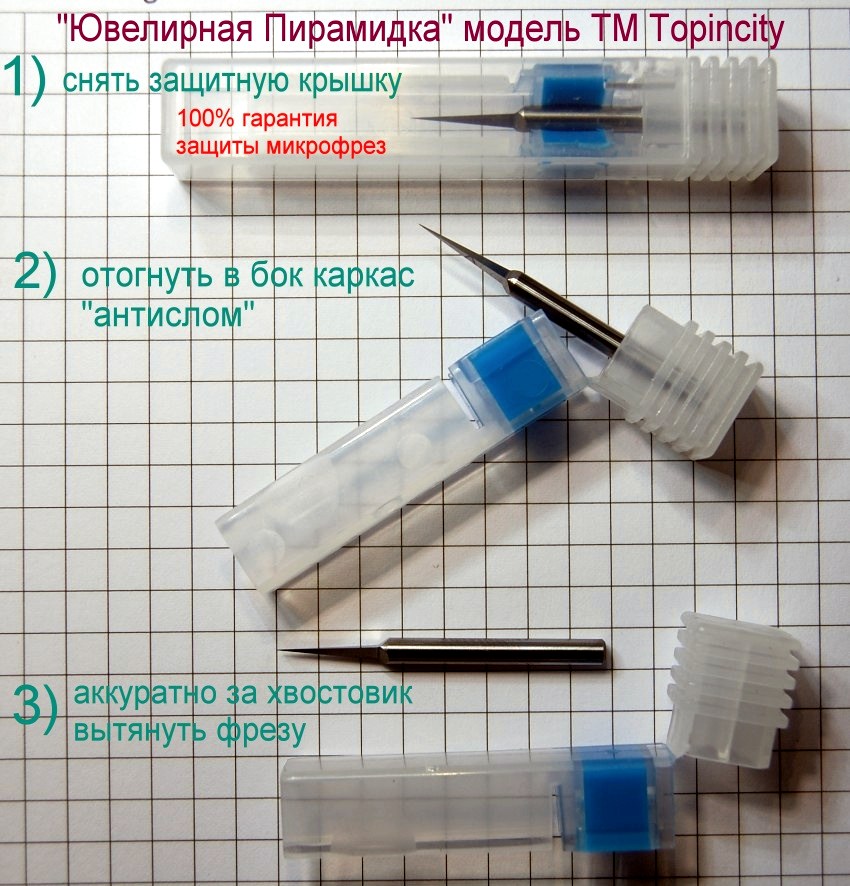 "Ювелирная Пирамидка" модель ТМ Topincity

1) снять защитную крышку

100% гарантия защиты микрофрез

2) отогнуть в бок каркас "антислом"

3) аккуратно за хвостовик вытянуть фрезу