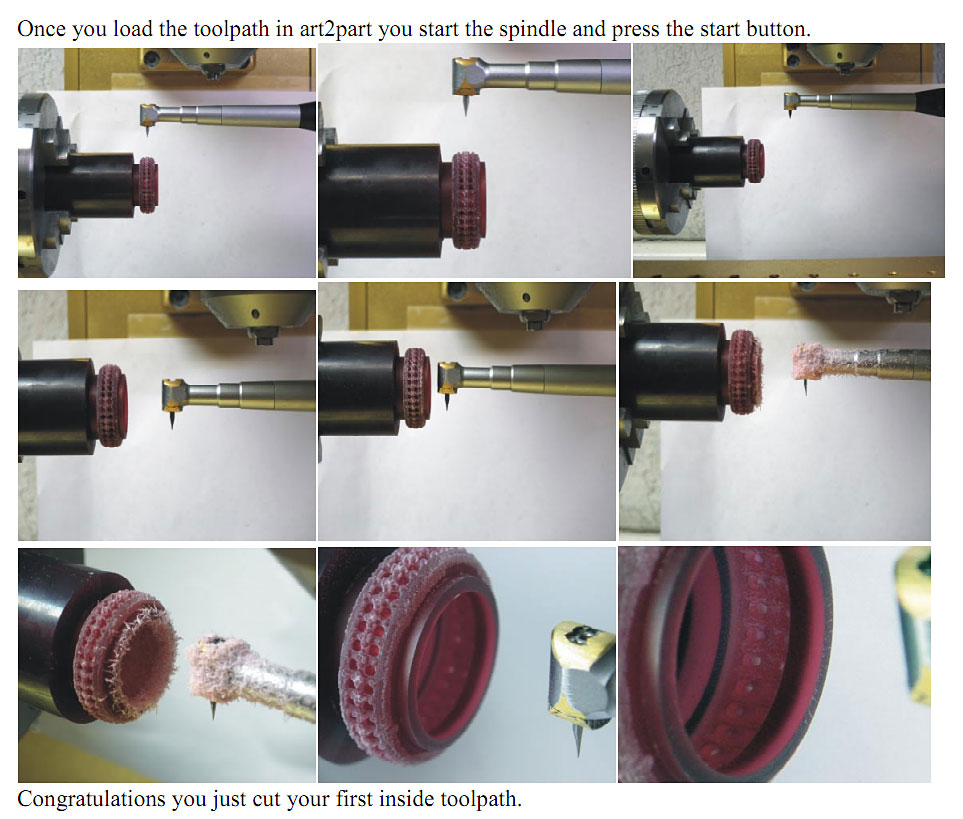 Once you load the toolpath in art2part you start the spindle and press the start button.

Congratulations you just cut your first inside toolpath.