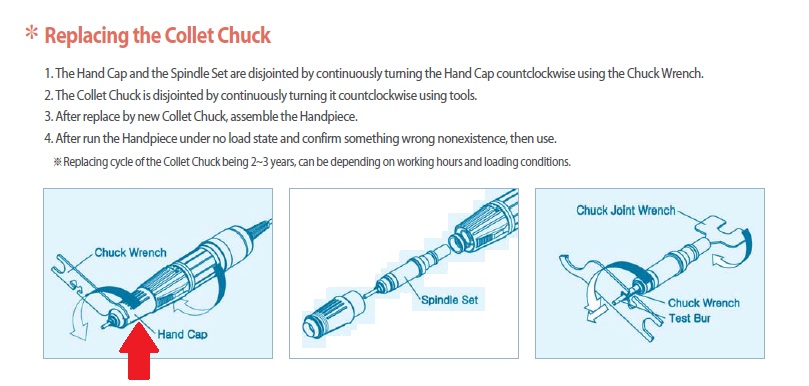 * Replacing the Collet Chuck

1. The Hand Cap and the Spindle Set are disjointed by continuously turning the Hand Cap countclockwise using the Chuck Wrench.
2. The Collet Chuck is disjointed by continuously turning it countclockwise using tools.
3. After replace by new Collet Chuck, assemble the Handpiece.
4. After run the Handpiece under no load state and confirm something wrong nonexistence, then use.
※ Replacing cycle of the Collet Chuck being 2~3 years, can be depending on working hours and loading conditions.

Chuck Wrench
Hand Cap

Spindle Set

Chuck Joint Wrench
Chuck Wrench
Test Bur